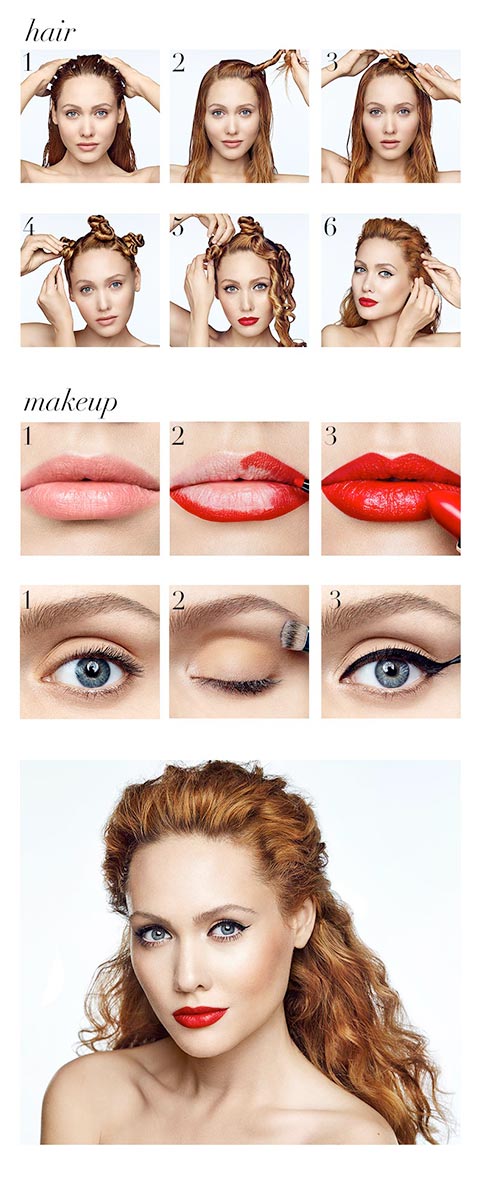 hair

1

2

3

4

5

6

makeup

1

2

3

1

2

3